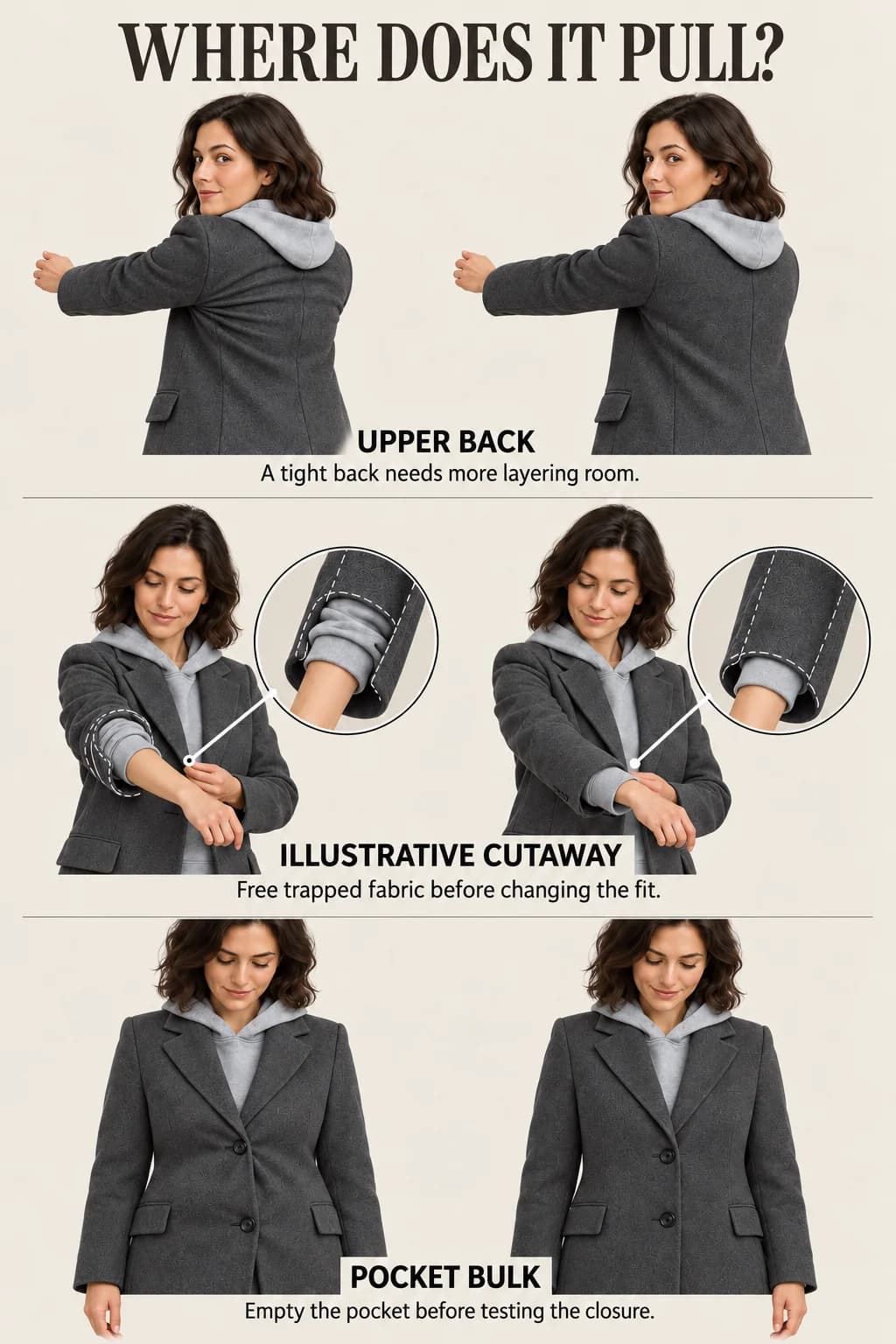 WHERE DOES IT PULL?

UPPER BACK
A tight back needs more layering room.

ILLUSTRATIVE CUTAWAY
Free trapped fabric before changing the fit.

POCKET BULK
Empty the pocket before testing the closure.